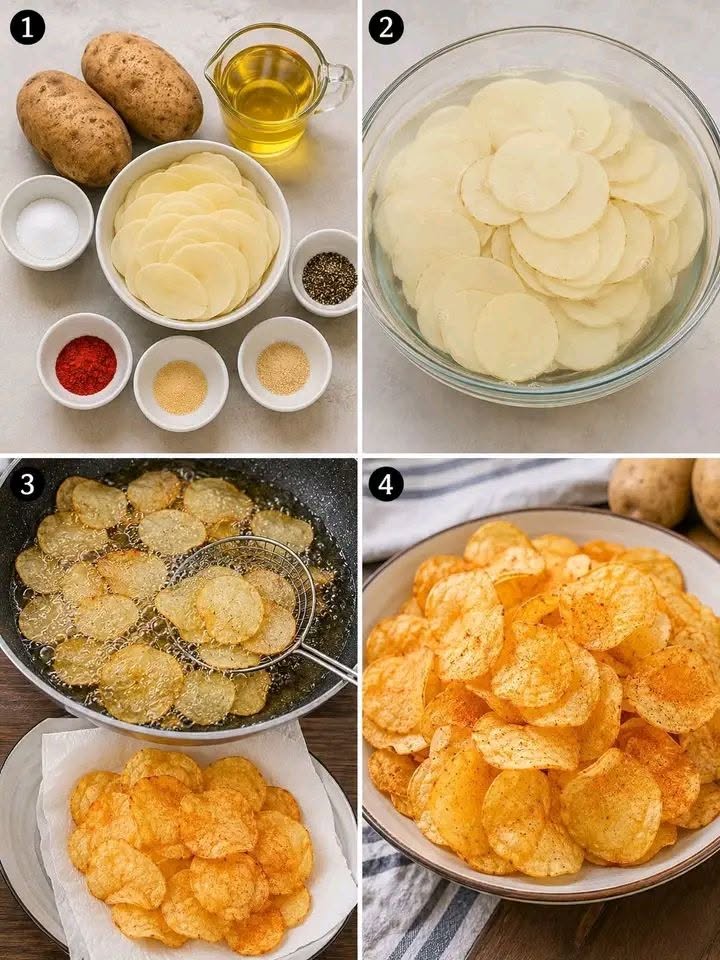 1

2

3

4